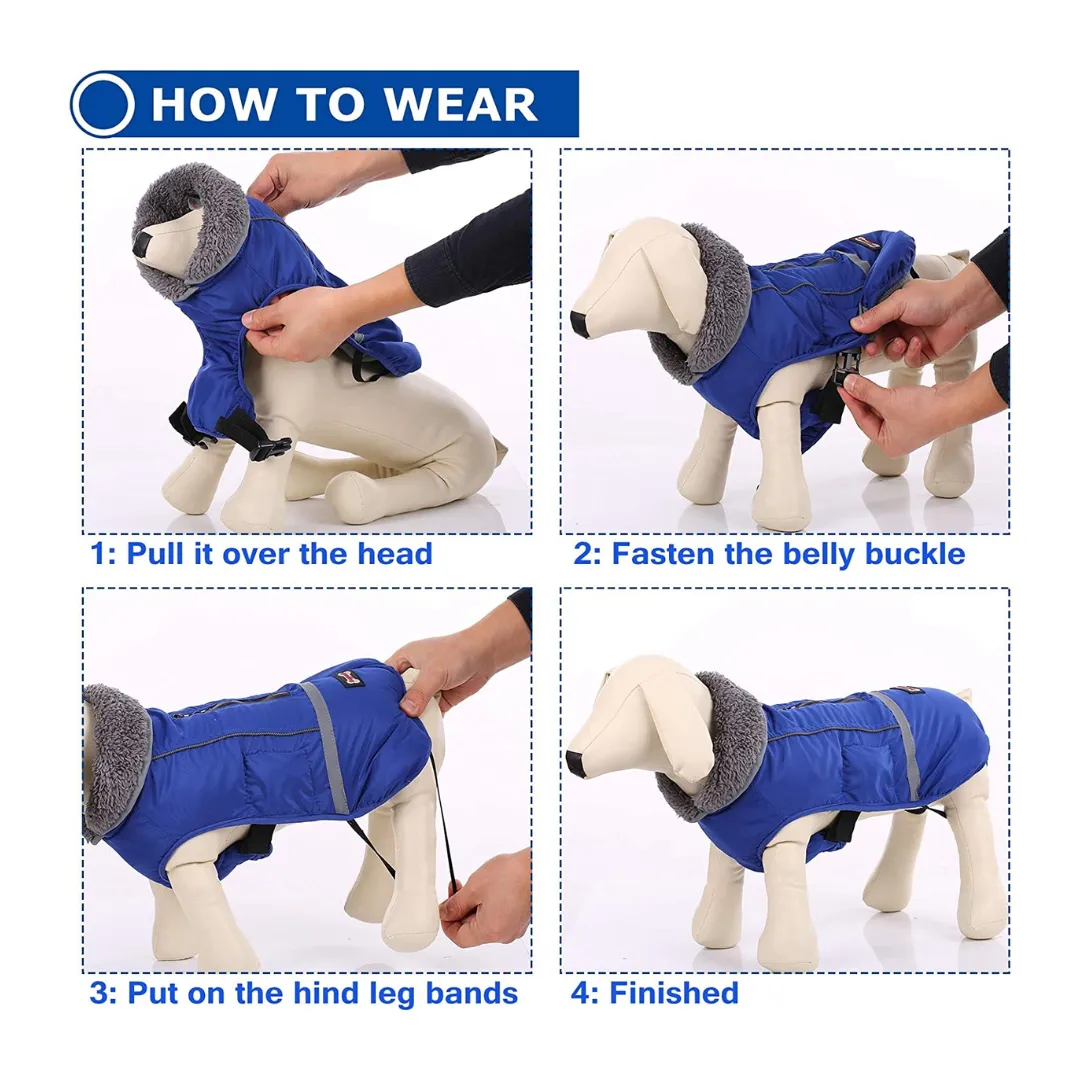 HOW TO WEAR

1: Pull it over the head

2: Fasten the belly buckle

3: Put on the hind leg bands

4: Finished